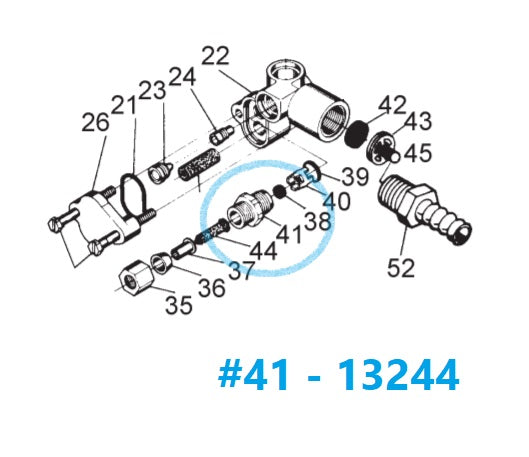 22
24
23
21
26
42
43
45
39
40
38
41
44
37
36
35
52

#41 - 13244